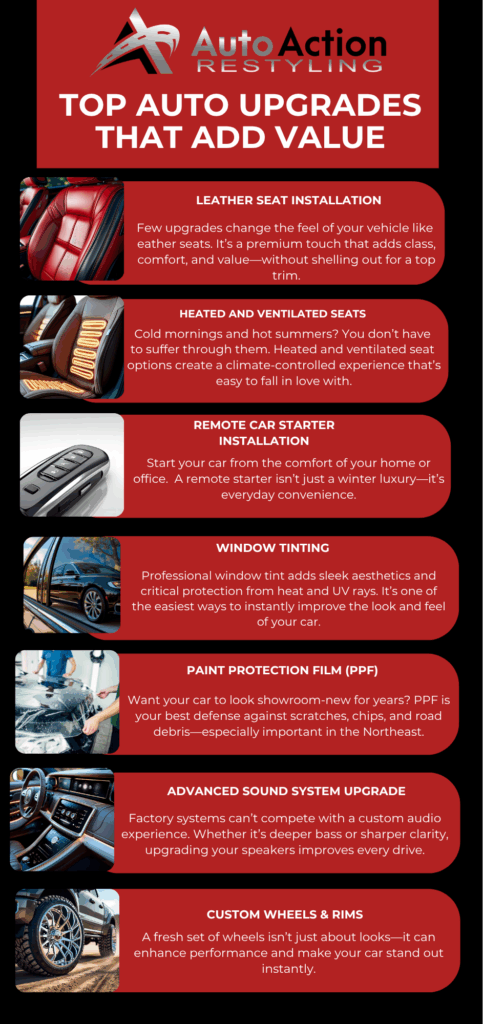 Auto Action
RESTYLING

TOP AUTO UPGRADES THAT ADD VALUE

LEATHER SEAT INSTALLATION

Few upgrades change the feel of your vehicle like eather seats. It's a premium touch that adds class, comfort, and value—without shelling out for a top trim.

HEATED AND VENTILATED SEATS

Cold mornings and hot summers? You don't have to suffer through them. Heated and ventilated seat options create a climate-controlled experience that's easy to fall in love with.

REMOTE CAR STARTER INSTALLATION

Start your car from the comfort of your home or office. A remote starter isn't just a winter luxury—it's everyday convenience.

WINDOW TINTING

Professional window tint adds sleek aesthetics and critical protection from heat and UV rays. It's one of the easiest ways to instantly improve the look and feel of your car.

PAINT PROTECTION FILM (PPF)

Want your car to look showroom-new for years? PPF is your best defense against scratches, chips, and road debris—especially important in the Northeast.

ADVANCED SOUND SYSTEM UPGRADE

Factory systems can't compete with a custom audio experience. Whether it's deeper bass or sharper clarity, upgrading your speakers improves every drive.

CUSTOM WHEELS & RIMS

A fresh set of wheels isn't just about looks—it can enhance performance and make your car stand out instantly.